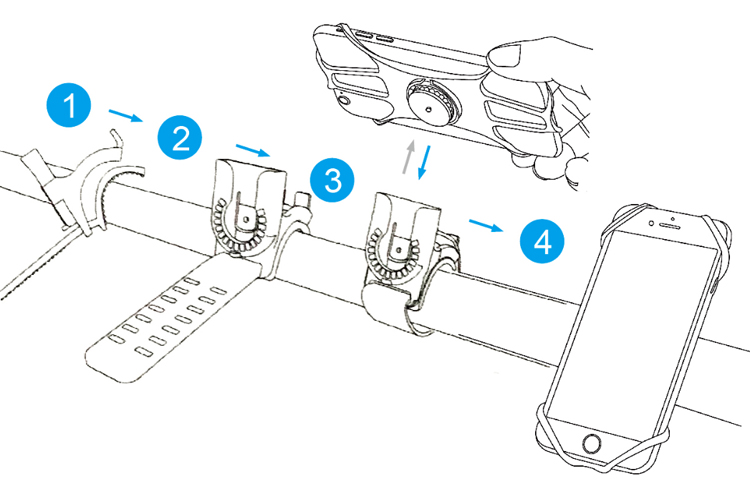 1
2
3
4